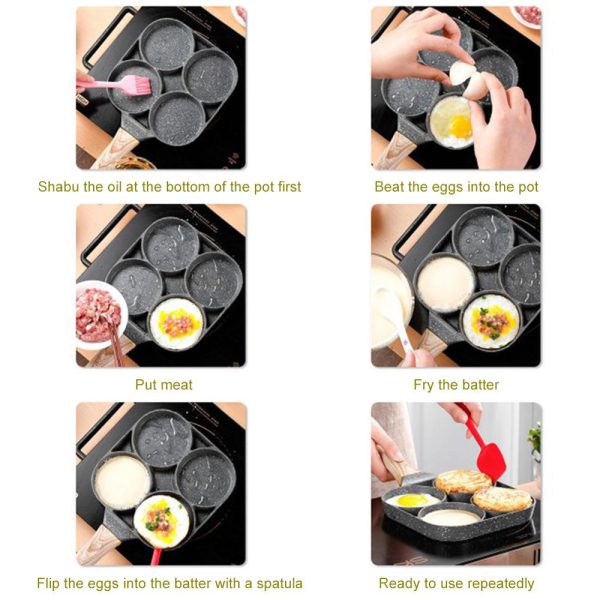 Shabu the oil at the bottom of the pot first

Beat the eggs into the pot

Put meat

Fry the batter

Flip the eggs into the batter with a spatula

Ready to use repeatedly