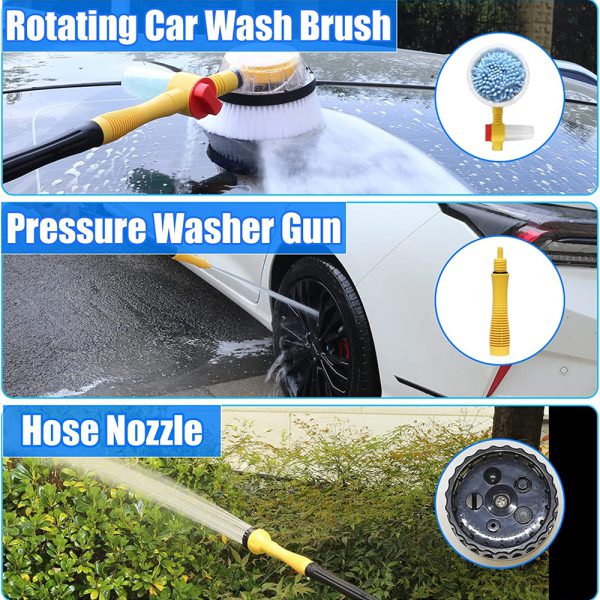 Rotating Car Wash Brush

Pressure Washer Gun

Hose Nozzle