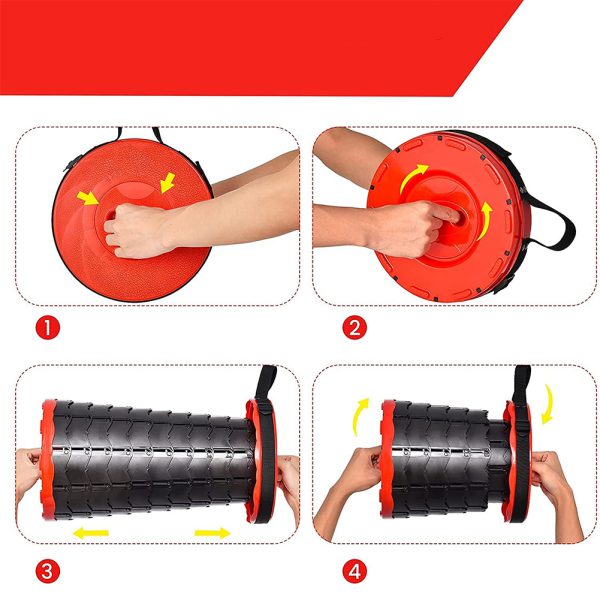 1

2

3

4